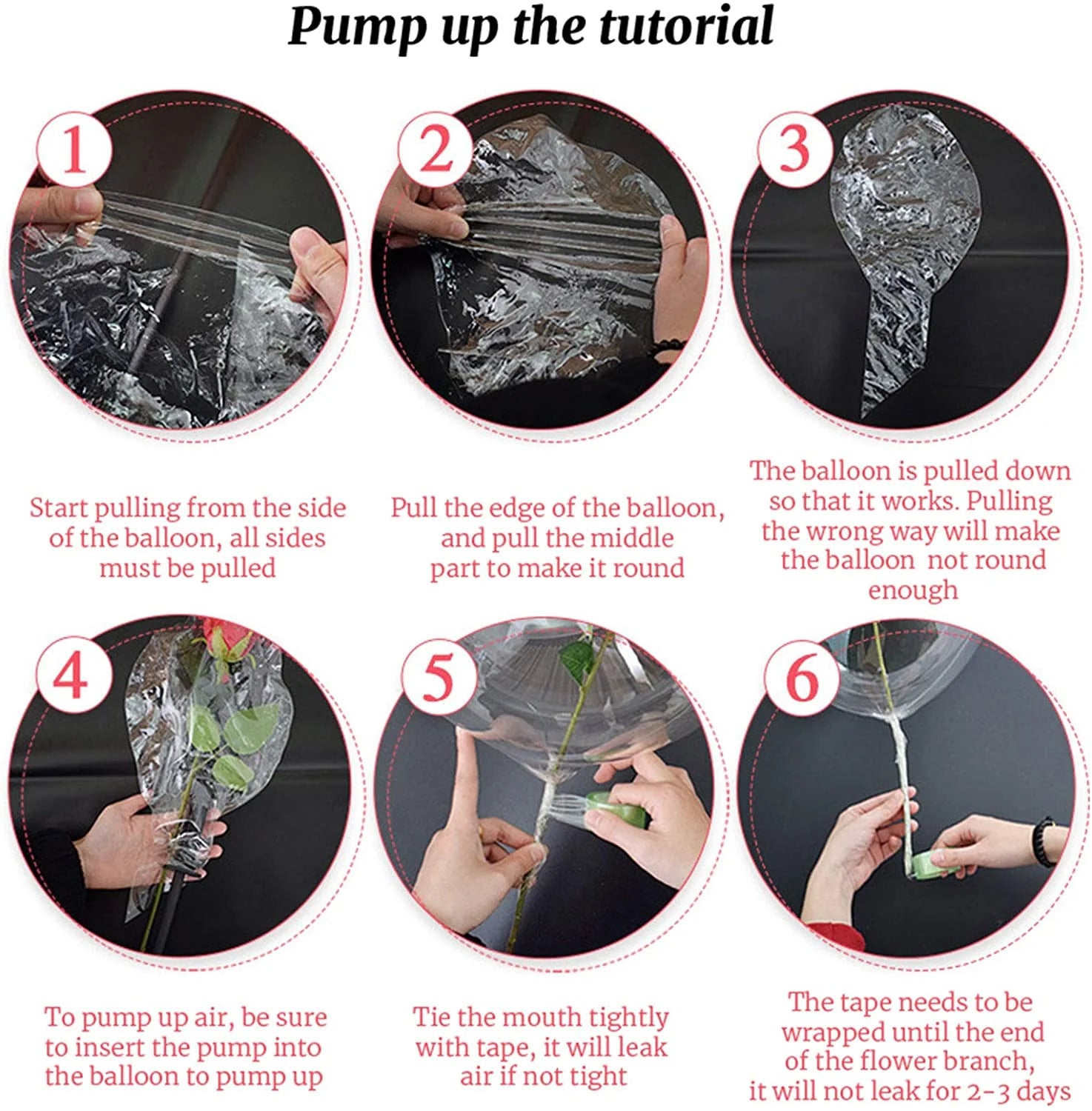 Pump up the tutorial

1

Start pulling from the side of the balloon, all sides must be pulled

2

Pull the edge of the balloon, and pull the middle part to make it round

3

The balloon is pulled down so that it works. Pulling the wrong way will make the balloon not round enough

4

To pump up air, be sure to insert the pump into the balloon to pump up

5

Tie the mouth tightly with tape, it will leak air if not tight

6

The tape needs to be wrapped until the end of the flower branch, it will not leak for 2-3 days